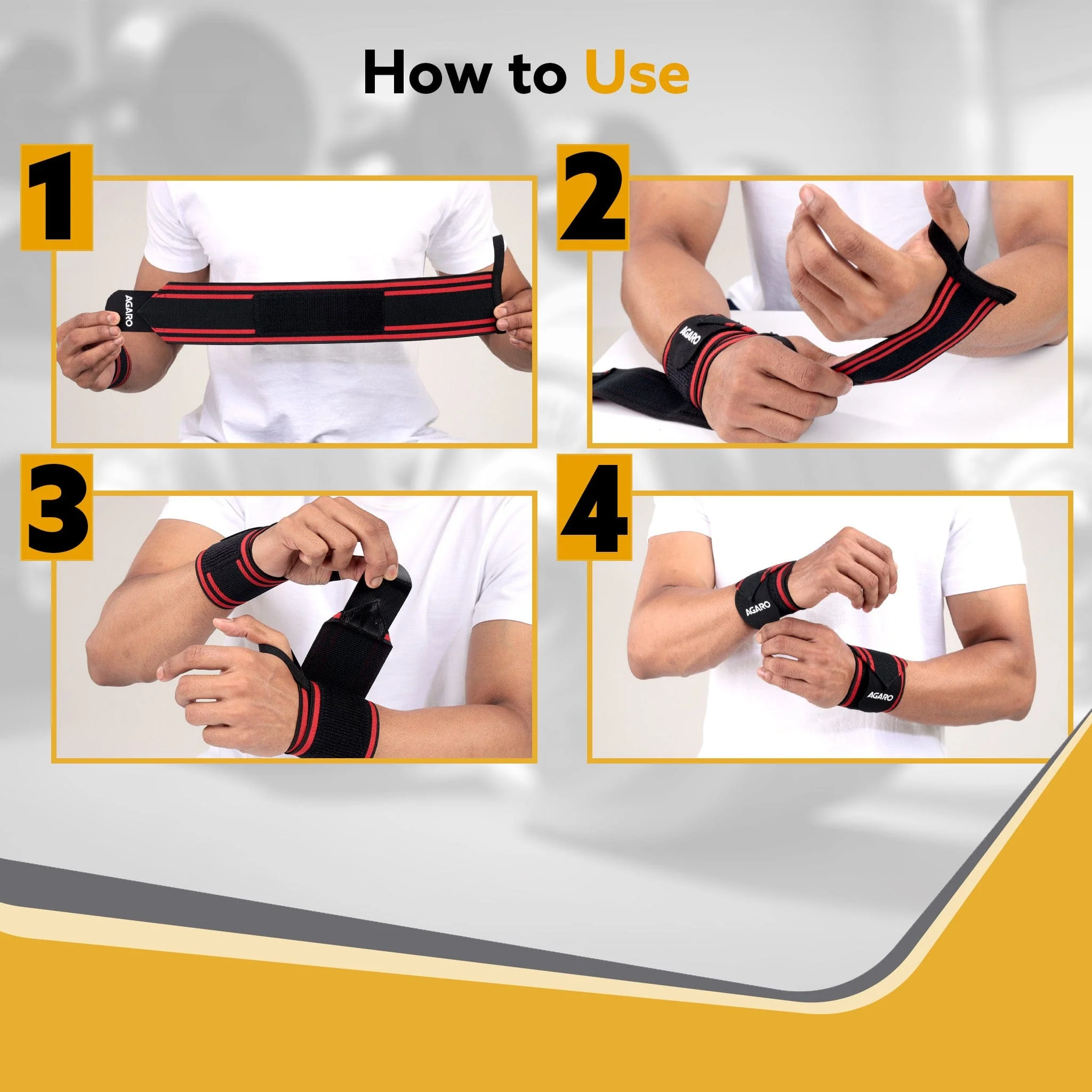 How to Use

1

AGARO

2

AGARO

3

4

AGARO

AGARO