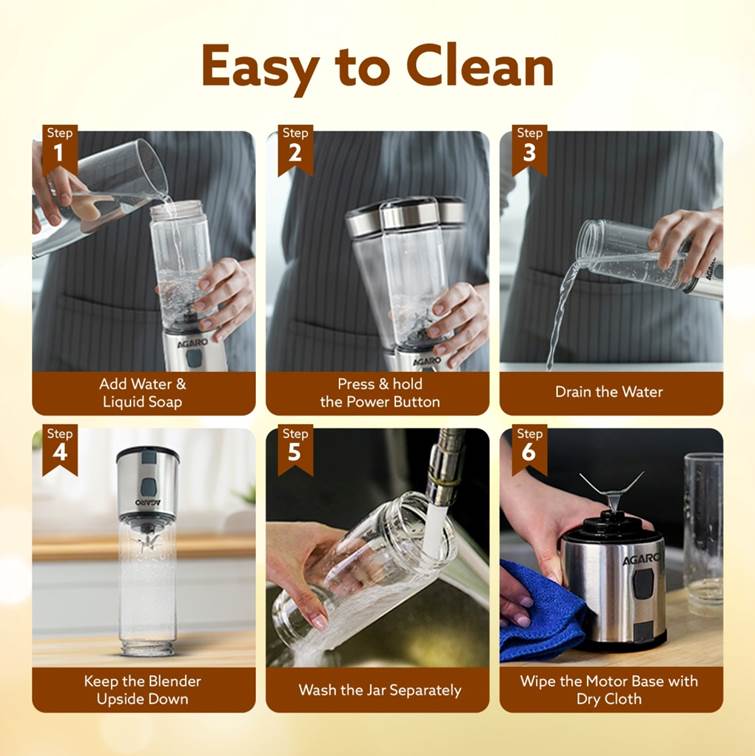 Easy to Clean

Step 1

AGARO

Add Water & Liquid Soap

Step 2

AGARO

Press & hold the Power Button

Step 3

AGARO

Drain the Water

Step 4

AGARO

Keep the Blender Upside Down

Step 5

Wash the Jar Separately

Step 6

AGARO

Wipe the Motor Base with Dry Cloth